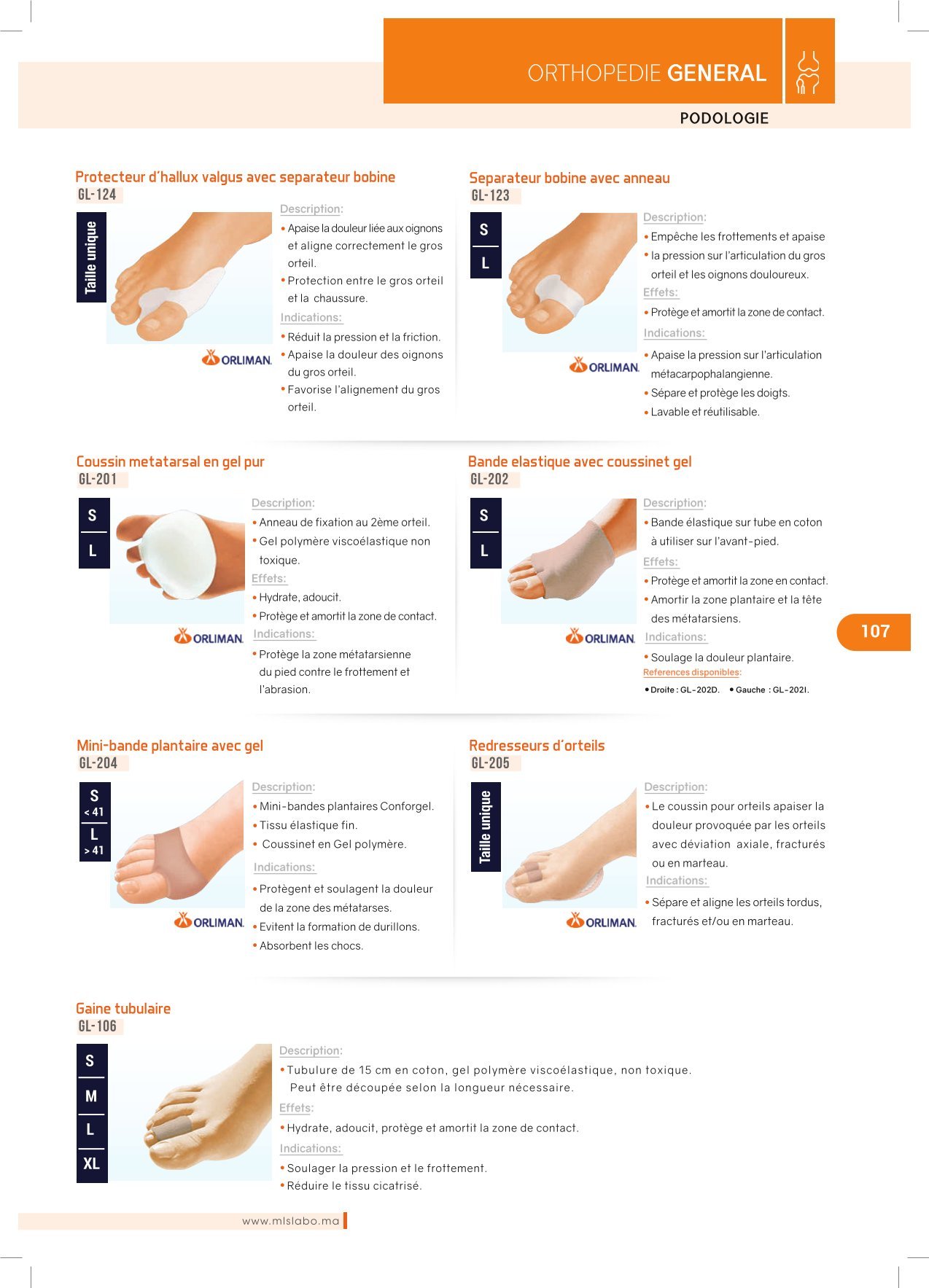 ORTHOPEDIE GENERAL

PODOLOGIE

Protecteur d'hallux valgus avec separateur bobine
GL-124

Taille unique

ORLIMAN.

Description:
• Apaise la douleur liée aux oignons et aligne correctement le gros orteil.
• Protection entre le gros orteil et la chaussure.
Indications:
• Réduit la pression et la friction.
• Apaise la douleur des oignons du gros orteil.
• Favorise l'alignement du gros orteil.

Separateur bobine avec anneau
GL-123

S
L

ORLIMAN.

Description:
• Empêche les frottements et apaise
• la pression sur l'articulation du gros orteil et les oignons douloureux.
Effets:
• Protège et amortit la zone de contact.
Indications:
• Apaise la pression sur l'articulation métacarpophalangienne.
• Sépare et protège les doigts.
• Lavable et réutilisable.

Coussin metatarsal en gel pur
GL-201

S
L

ORLIMAN.

Description:
• Anneau de fixation au 2ème orteil.
• Gel polymère viscoélastique non toxique.
Effets:
• Hydrate, adoucit.
• Protège et amortit la zone de contact.
Indications:
• Protège la zone métatarsienne du pied contre le frottement et l'abrasion.

Bande elastique avec coussinet gel
GL-202

S
L

ORLIMAN.

Description:
• Bande élastique sur tube en coton à utiliser sur l'avant-pied.
Effets:
• Protège et amortit la zone en contact.
• Amortir la zone plantaire et la tête des métatarsiens.
Indications:
• Soulage la douleur plantaire.
References disponibles:
• Droite : GL-202D. • Gauche : GL-202I.

107

Mini-bande plantaire avec gel
GL-204

S
< 41
L
> 41

ORLIMAN.

Description:
• Mini-bandes plantaires Conforgel.
• Tissu élastique fin.
• Coussinet en Gel polymère.
Indications:
• Protègent et soulagent la douleur de la zone des métatarses.
• Evitent la formation de durillons.
• Absorbent les chocs.

Redresseurs d'orteils
GL-205

Taille unique

ORLIMAN.

Description:
• Le coussin pour orteils apaiser la douleur provoquée par les orteils avec déviation axiale, fracturés ou en marteau.
Indications:
• Sépare et aligne les orteils tordus, fracturés et/ou en marteau.

Gaine tubulaire
GL-106

S
M
L
XL

Description:
• Tubulure de 15 cm en coton, gel polymère viscoélastique, non toxique. Peut être découpée selon la longueur nécessaire.
Effets:
• Hydrate, adoucit, protège et amortit la zone de contact.
Indications:
• Soulager la pression et le frottement.
• Réduire le tissu cicatrisé.

www.mlslabo.ma